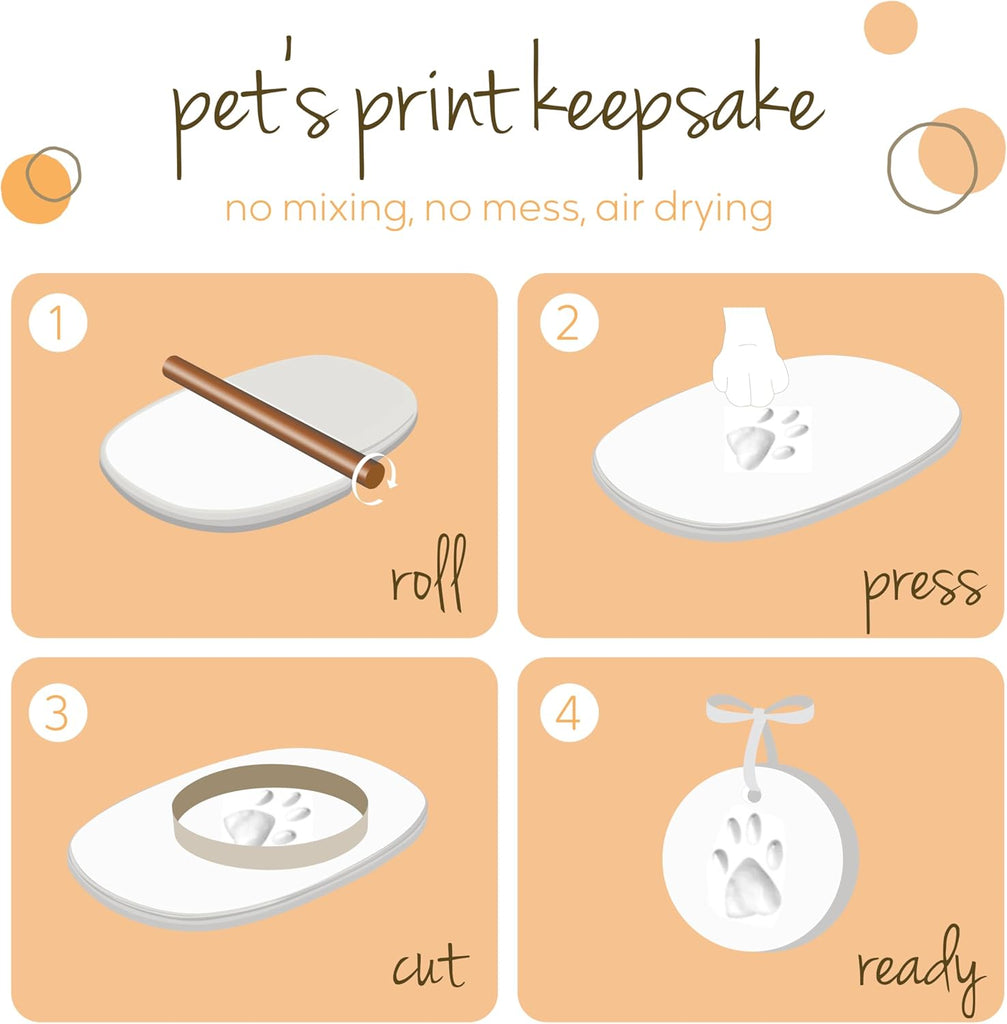 pet's print keepsake

no mixing, no mess, air drying

1

roll

2

press

3

cut

4

ready