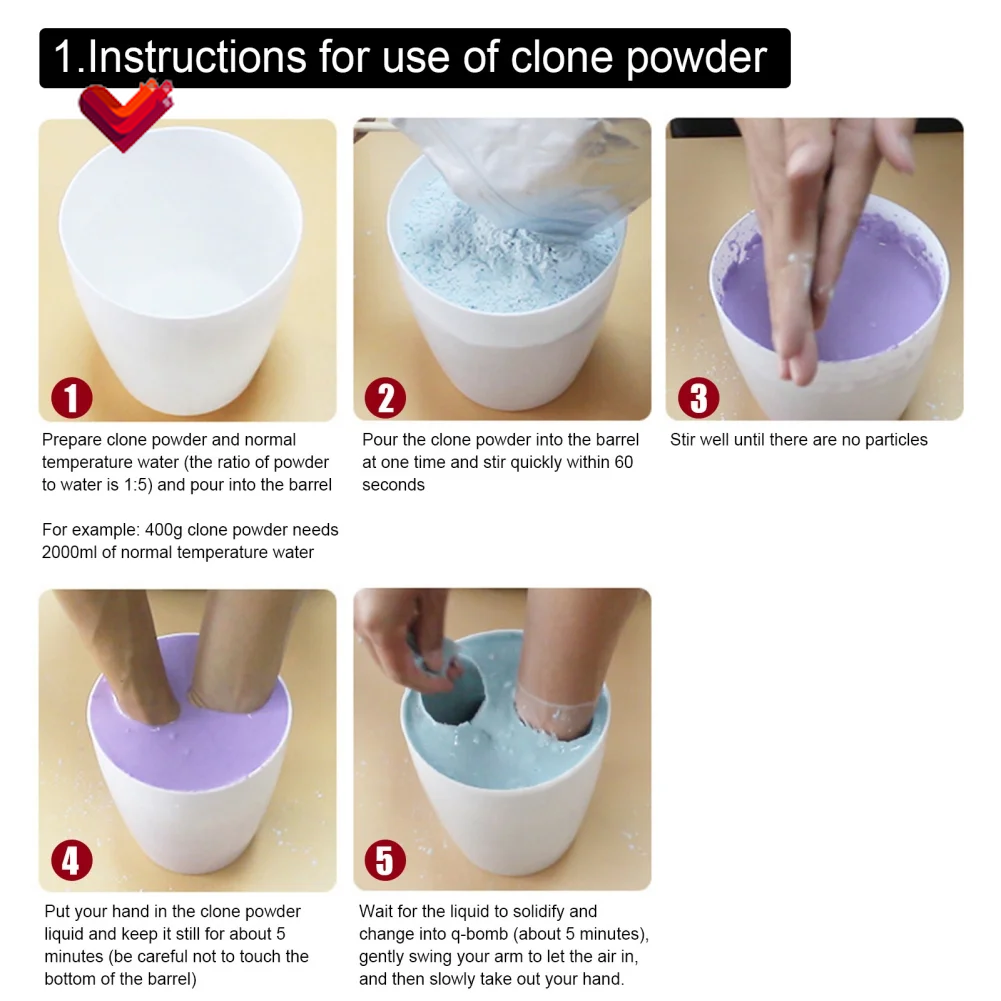 1.Instructions for use of clone powder

1

Prepare clone powder and normal temperature water (the ratio of powder to water is 1:5) and pour into the barrel

For example: 400g clone powder needs 2000ml of normal temperature water

2

Pour the clone powder into the barrel at one time and stir quickly within 60 seconds

3

Stir well until there are no particles

4

Put your hand in the clone powder liquid and keep it still for about 5 minutes (be careful not to touch the bottom of the barrel)

5

Wait for the liquid to solidify and change into q-bomb (about 5 minutes), gently swing your arm to let the air in, and then slowly take out your hand.